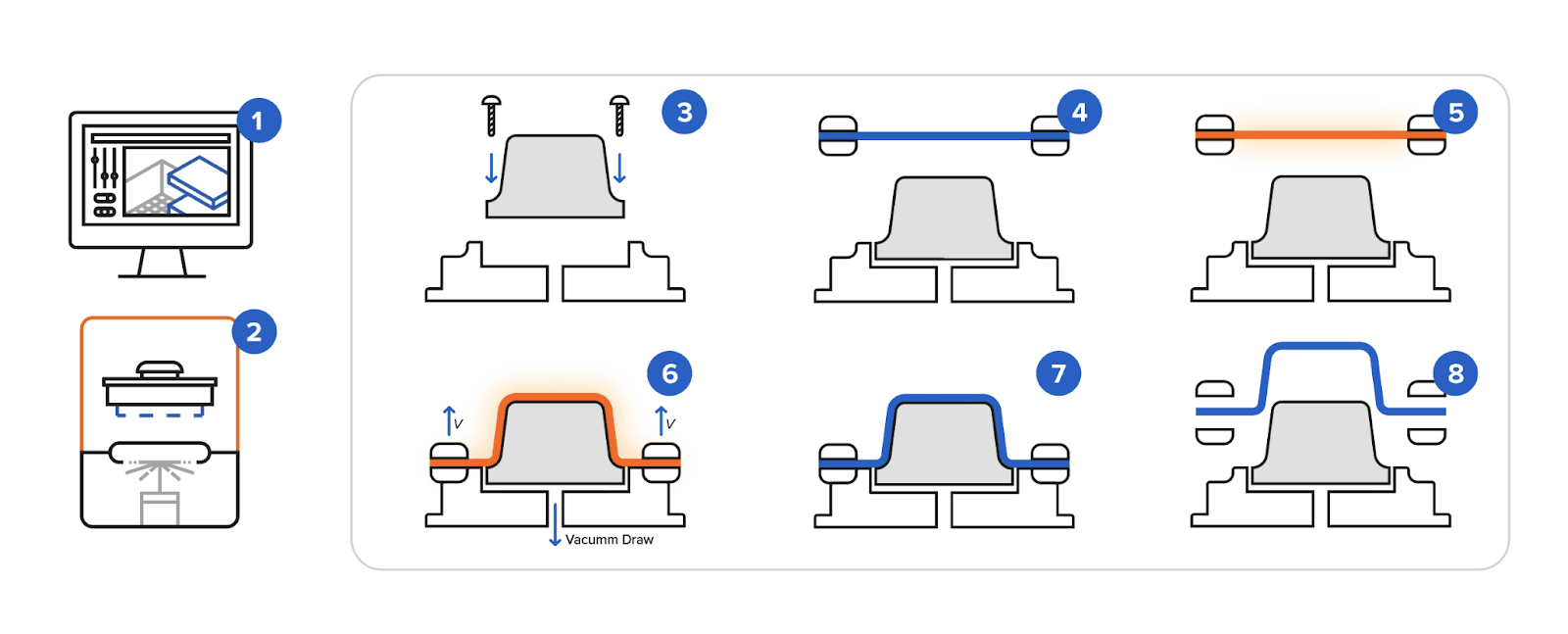 1

2

3

4

5

6

V

V

Vacumm Draw

7

8