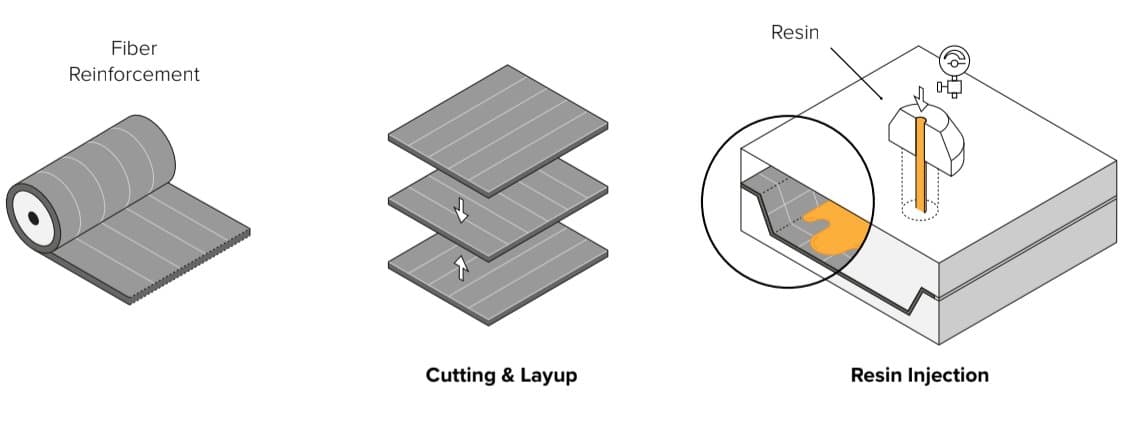 Fiber Reinforcement

Cutting & Layup

Resin

Resin Injection