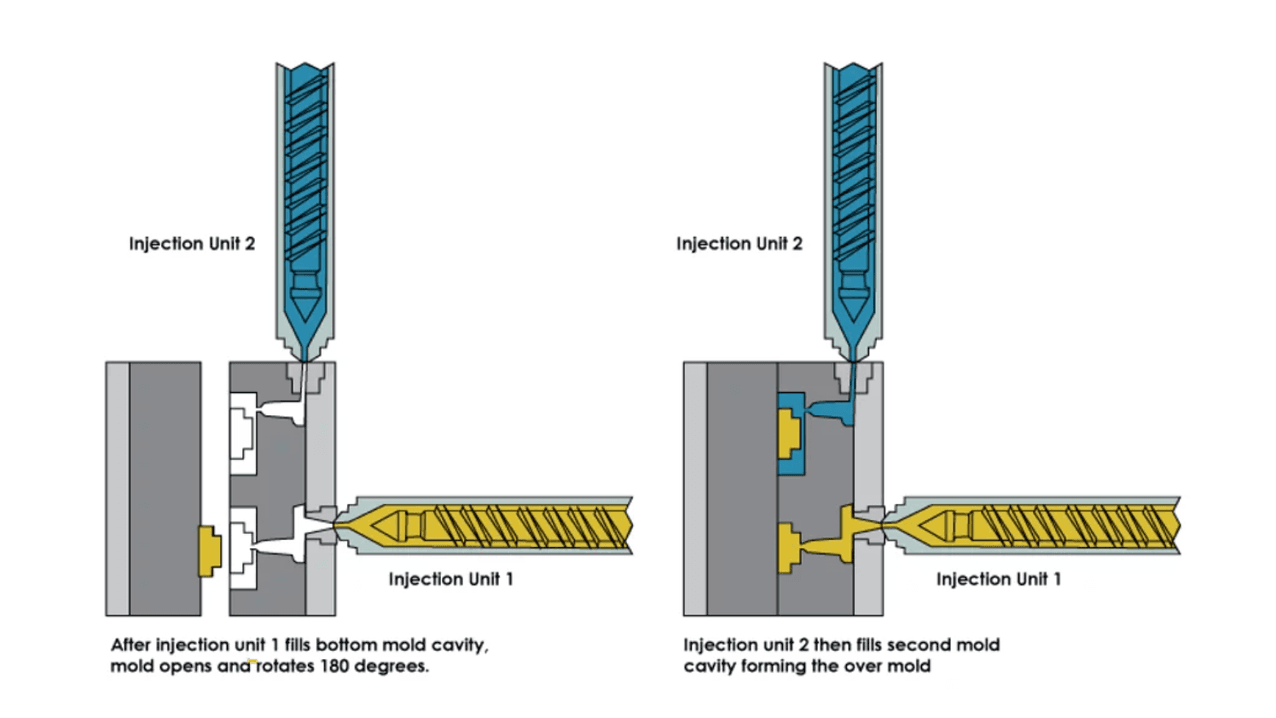 Injection Unit 2

Injection Unit 1

After injection unit 1 fills bottom mold cavity, mold opens and rotates 180 degrees.

Injection Unit 2

Injection Unit 1

Injection unit 2 then fills second mold cavity forming the over mold