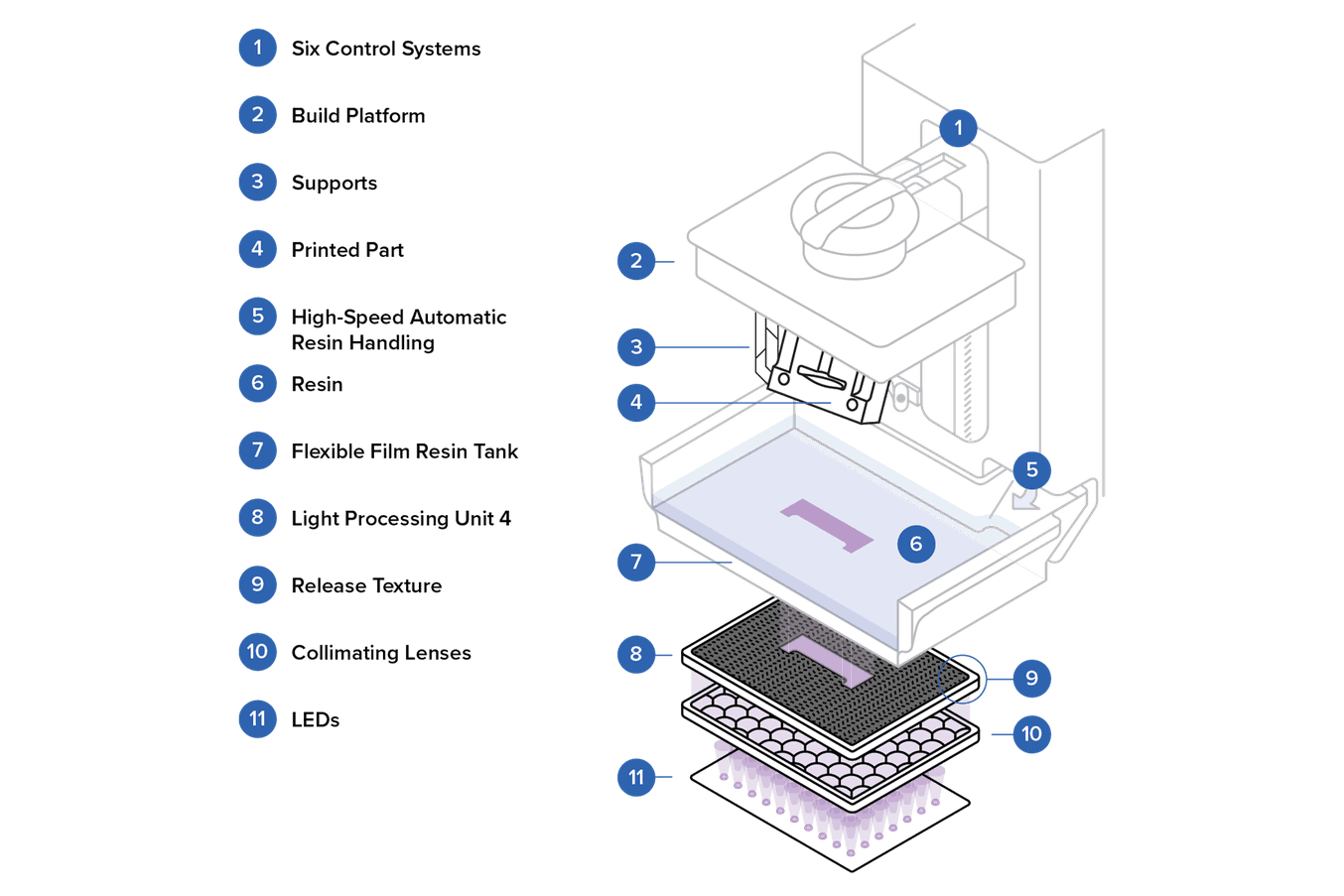 1 Six Control Systems
2 Build Platform
3 Supports
4 Printed Part
5 High-Speed Automatic Resin Handling
6 Resin
7 Flexible Film Resin Tank
8 Light Processing Unit 4
9 Release Texture
10 Collimating Lenses
11 LEDs

1
2
3
4
5
6
7
8
9
10
11