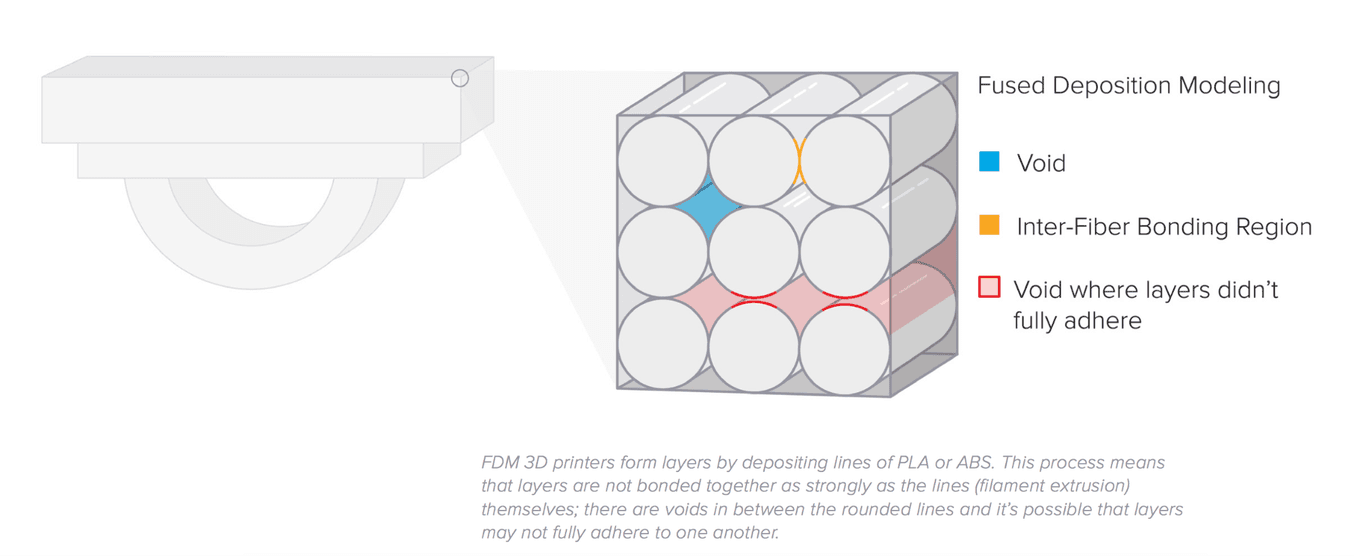 Fused Deposition Modeling

Void

Inter-Fiber Bonding Region

Void where layers didn't fully adhere

FDM 3D printers form layers by depositing lines of PLA or ABS. This process means that layers are not bonded together as strongly as the lines (filament extrusion) themselves; there are voids in between the rounded lines and it's possible that layers may not fully adhere to one another.