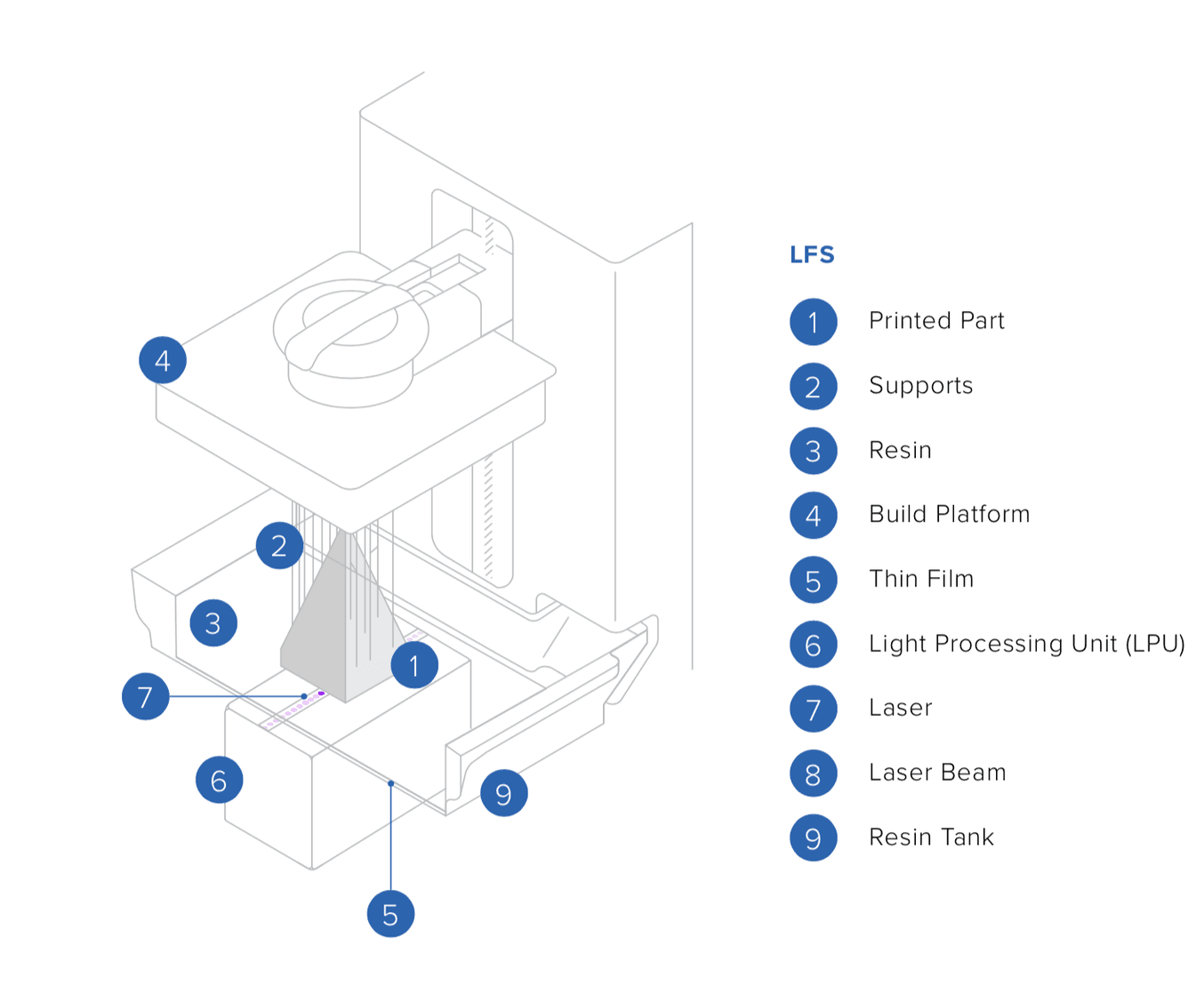 4
2
3
1
7
6
9
5

LFS

1 Printed Part
2 Supports
3 Resin
4 Build Platform
5 Thin Film
6 Light Processing Unit (LPU)
7 Laser
8 Laser Beam
9 Resin Tank