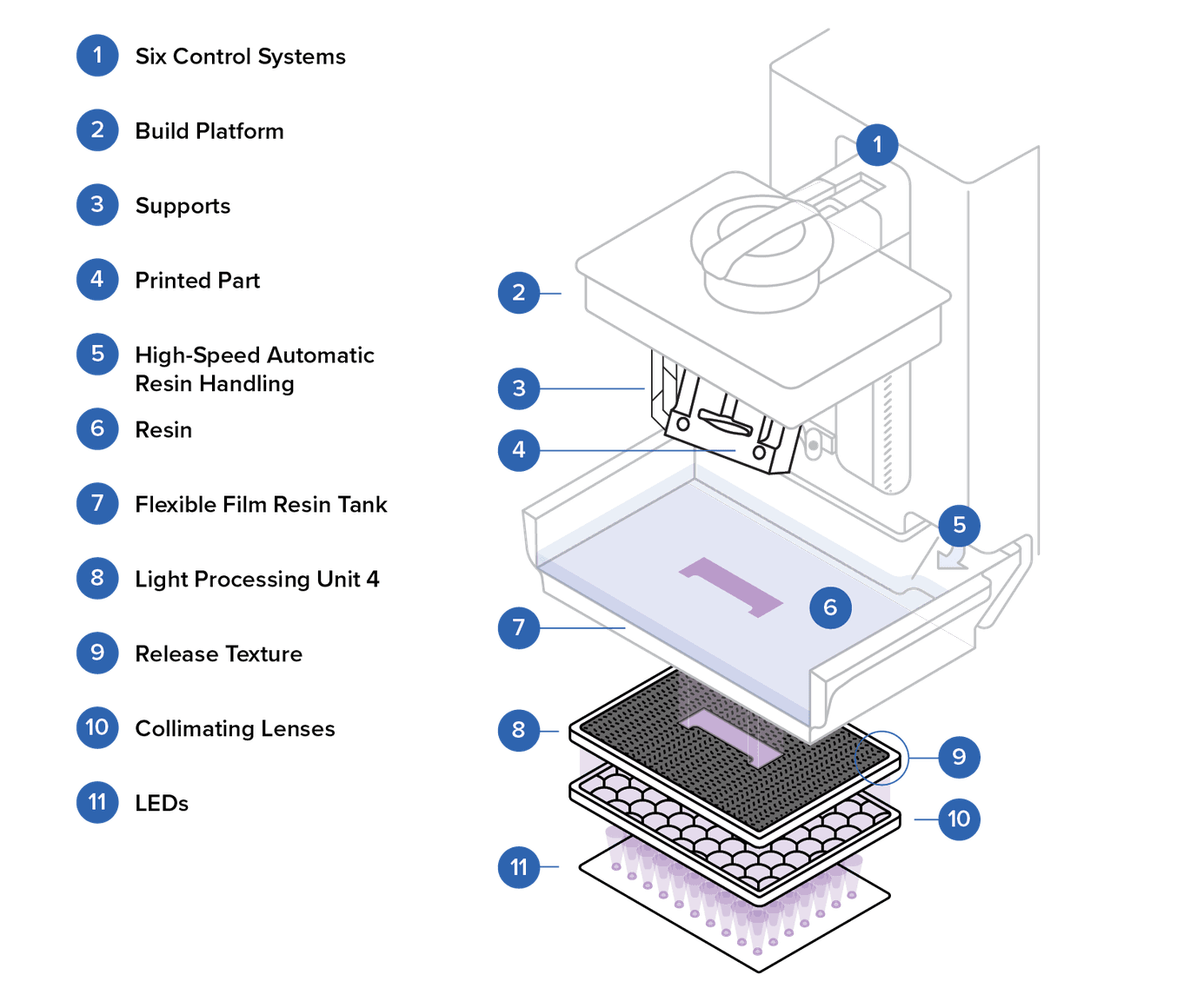 1 Six Control Systems

2 Build Platform

3 Supports

4 Printed Part

5 High-Speed Automatic Resin Handling

6 Resin

7 Flexible Film Resin Tank

8 Light Processing Unit 4

9 Release Texture

10 Collimating Lenses

11 LEDs

1

2

3

4

5

6

7

8

9

10

11