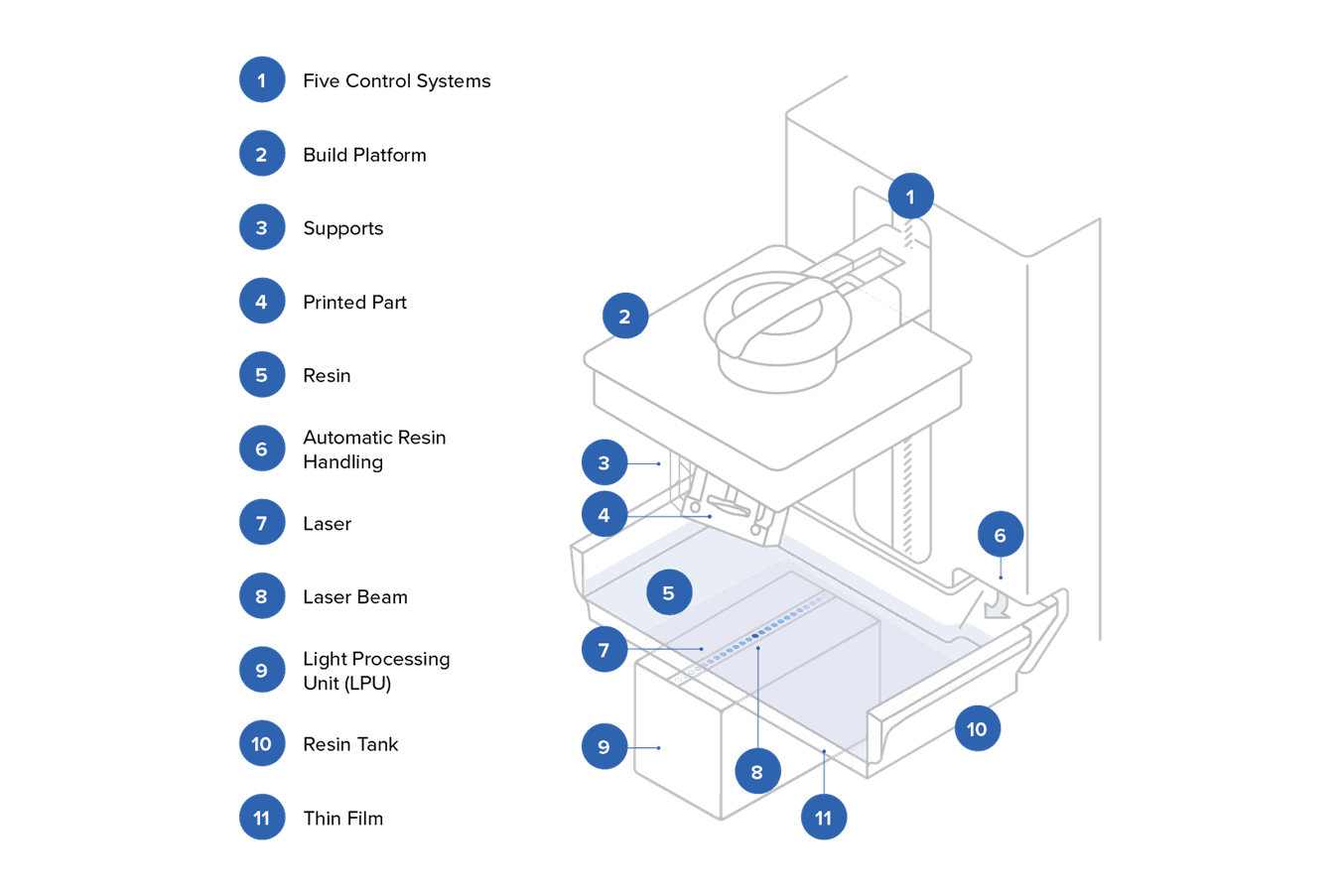 1 Five Control Systems
2 Build Platform
3 Supports
4 Printed Part
5 Resin
6 Automatic Resin Handling
7 Laser
8 Laser Beam
9 Light Processing Unit (LPU)
10 Resin Tank
11 Thin Film

1
2
3
4
5
6
7
8
9
10
11